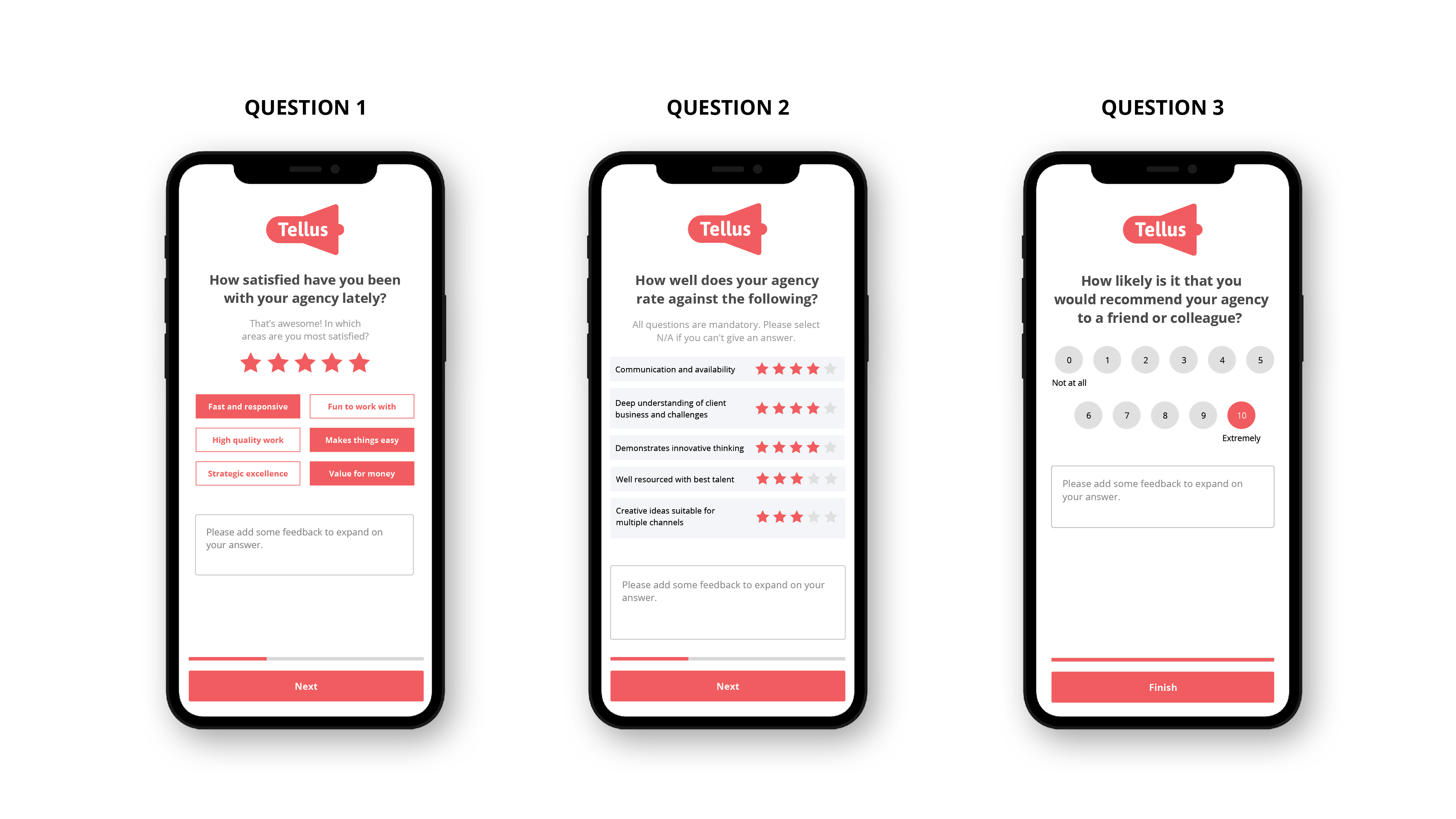 QUESTION 1

Tellus

How satisfied have you been with your agency lately?

That's awesome! In which areas are you most satisfied?

Fast and responsive
Fun to work with
High quality work
Makes things easy
Strategic excellence
Value for money

Please add some feedback to expand on your answer.

Next

QUESTION 2

Tellus

How well does your agency rate against the following?

All questions are mandatory. Please select N/A if you can't give an answer.

Communication and availability
Deep understanding of client business and challenges
Demonstrates innovative thinking
Well resourced with best talent
Creative ideas suitable for multiple channels

Please add some feedback to expand on your answer.

Next

QUESTION 3

Tellus

How likely is it that you would recommend your agency to a friend or colleague?

0 1 2 3 4 5
Not at all
6 7 8 9 10
Extremely

Please add some feedback to expand on your answer.

Finish